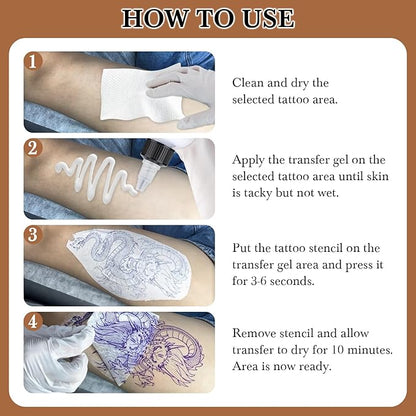 HOW TO USE

1

Clean and dry the selected tattoo area.

2

Apply the transfer gel on the selected tattoo area until skin is tacky but not wet.

3

Put the tattoo stencil on the transfer gel area and press it for 3-6 seconds.

4

Remove stencil and allow transfer to dry for 10 minutes. Area is now ready.