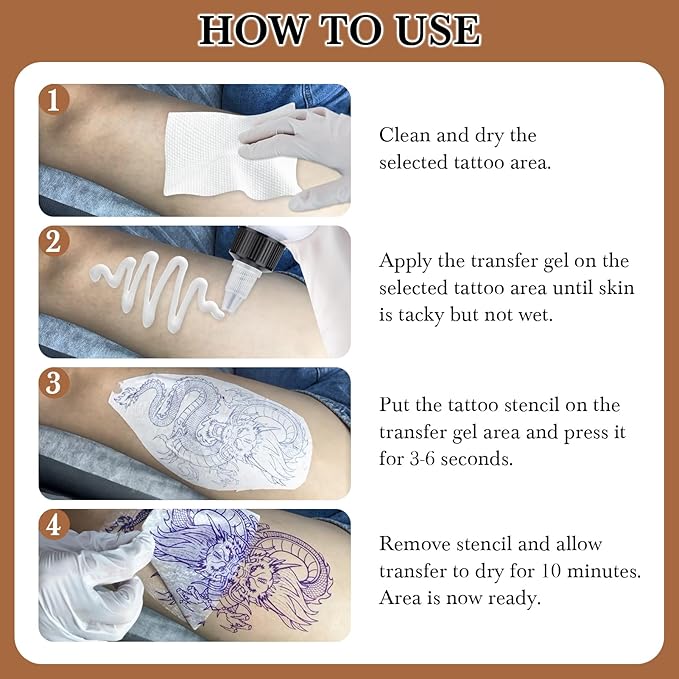 HOW TO USE

1

Clean and dry the selected tattoo area.

2

Apply the transfer gel on the selected tattoo area until skin is tacky but not wet.

3

Put the tattoo stencil on the transfer gel area and press it for 3-6 seconds.

4

Remove stencil and allow transfer to dry for 10 minutes. Area is now ready.