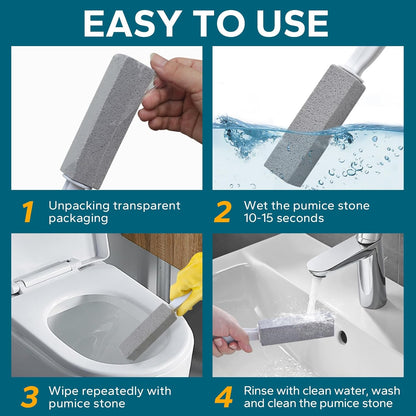 EASY TO USE

1 Unpacking transparent packaging

2 Wet the pumice stone 10-15 seconds

3 Wipe repeatedly with pumice stone

4 Rinse with clean water, wash and clean the pumice stone