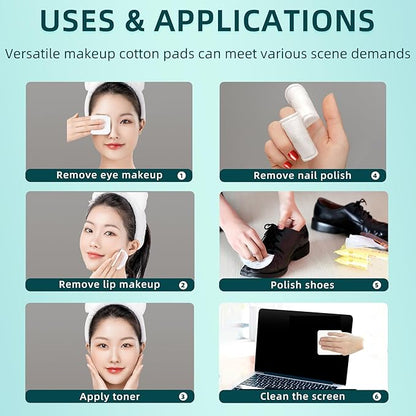 USES & APPLICATIONS

Versatile makeup cotton pads can meet various scene demands

Remove eye makeup 1

Remove lip makeup 2

Apply toner 3

Remove nail polish 4

Polish shoes 5

Clean the screen 6