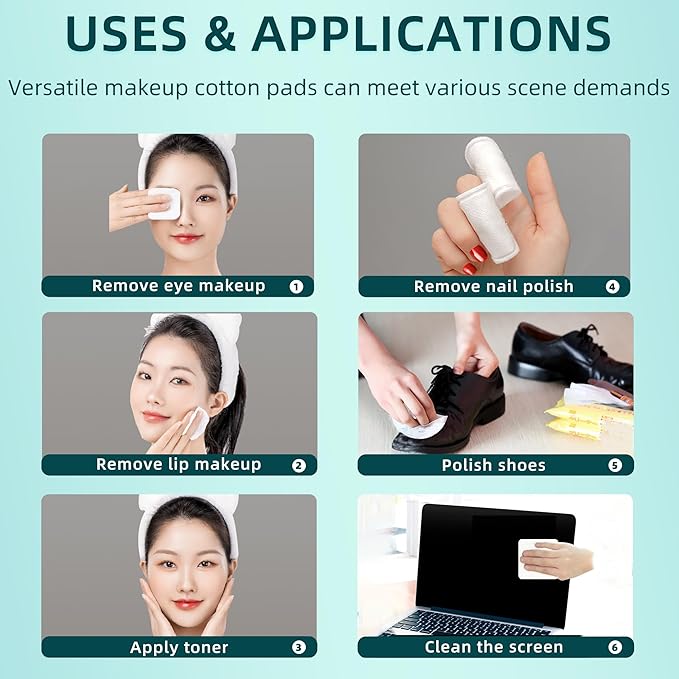 USES & APPLICATIONS

Versatile makeup cotton pads can meet various scene demands

Remove eye makeup 1

Remove lip makeup 2

Apply toner 3

Remove nail polish 4

Polish shoes 5

Clean the screen 6