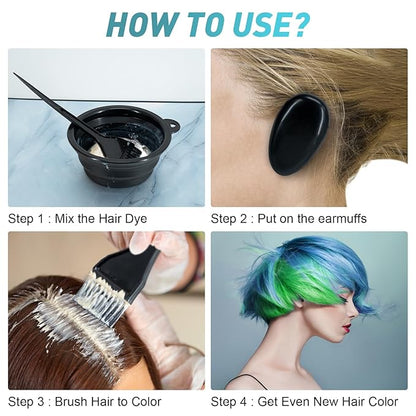 HOW TO USE?

Step 1 : Mix the Hair Dye

Step 2 : Put on the earmuffs

Step 3 : Brush Hair to Color

Step 4 : Get Even New Hair Color