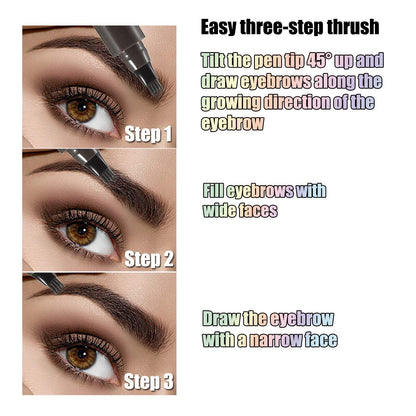 Easy three-step thrush

Step 1

Tilt the pen tip 45° up and draw eyebrows along the growing direction of the eyebrow

Step 2

Fill eyebrows with wide faces

Step 3

Draw the eyebrow with a narrow face