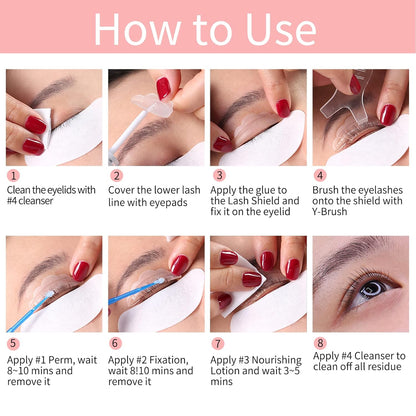 How to Use

1
Clean the eyelids with #4 cleanser

2
Cover the lower lash line with eyepads

3
Apply the glue to the Lash Shield and fix it on the eyelid

4
Brush the eyelashes onto the shield with Y-Brush

5
Apply #1 Perm, wait 8~10 mins and remove it

6
Apply #2 Fixation, wait 8!10 mins and remove it

7
Apply #3 Nourishing Lotion and wait 3~5 mins

8
Apply #4 Cleanser to clean off all residue