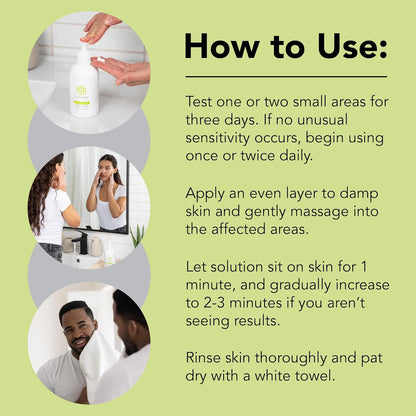 How to Use:

Test one or two small areas for three days. If no unusual sensitivity occurs, begin using once or twice daily.

Apply an even layer to damp skin and gently massage into the affected areas.

Let solution sit on skin for 1 minute, and gradually increase to 2-3 minutes if you aren't seeing results.

Rinse skin thoroughly and pat dry with a white towel.