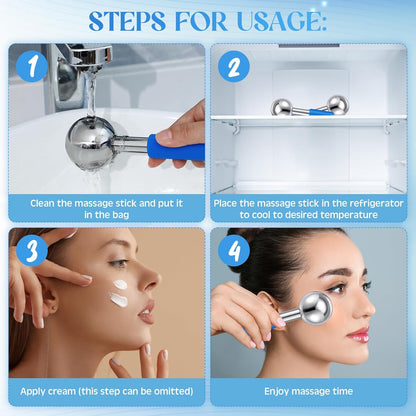 STEPS FOR USAGE:

1

Clean the massage stick and put it in the bag

2

Place the massage stick in the refrigerator to cool to desired temperature

3

Apply cream (this step can be omitted)

4

Enjoy massage time