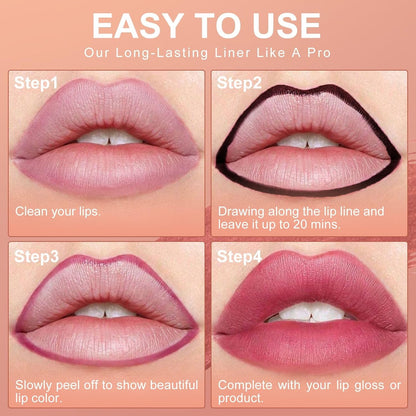 EASY TO USE

Our Long-Lasting Liner Like A Pro

Step1

Clean your lips.

Step2

Drawing along the lip line and leave it up to 20 mins.

Step3

Slowly peel off to show beautiful lip color.

Step4

Complete with your lip gloss or product.