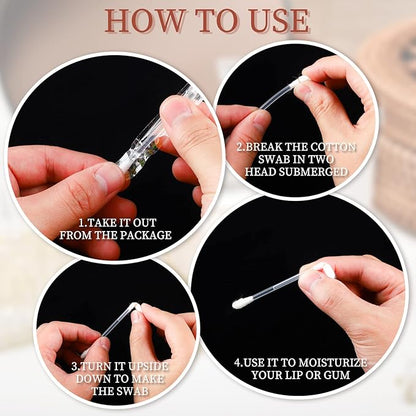 HOW TO USE

1.TAKE IT OUT FROM THE PACKAGE

2.BREAK THE COTTON SWAB IN TWO HEAD SUBMERGED

3.TURN IT UPSIDE DOWN TO MAKE THE SWAB

4.USE IT TO MOISTURIZE YOUR LIP OR GUM