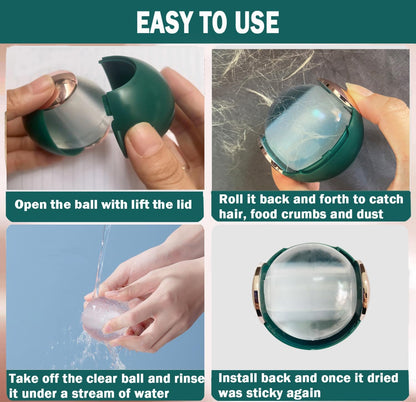 EASY TO USE

Open the ball with lift the lid

Roll it back and forth to catch hair, food crumbs and dust

Take off the clear ball and rinse it under a stream of water

Install back and once it dried was sticky again