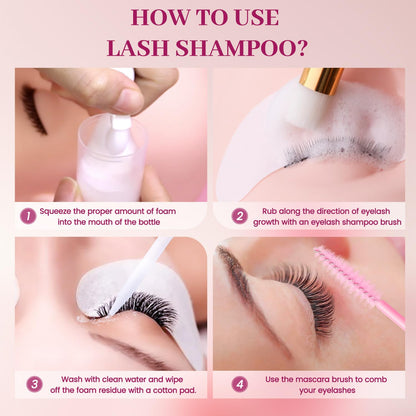 HOW TO USE
LASH SHAMPOO?

1 Squeeze the proper amount of foam into the mouth of the bottle

2 Rub along the direction of eyelash growth with an eyelash shampoo brush

3 Wash with clean water and wipe off the foam residue with a cotton pad.

4 Use the mascara brush to comb your eyelashes