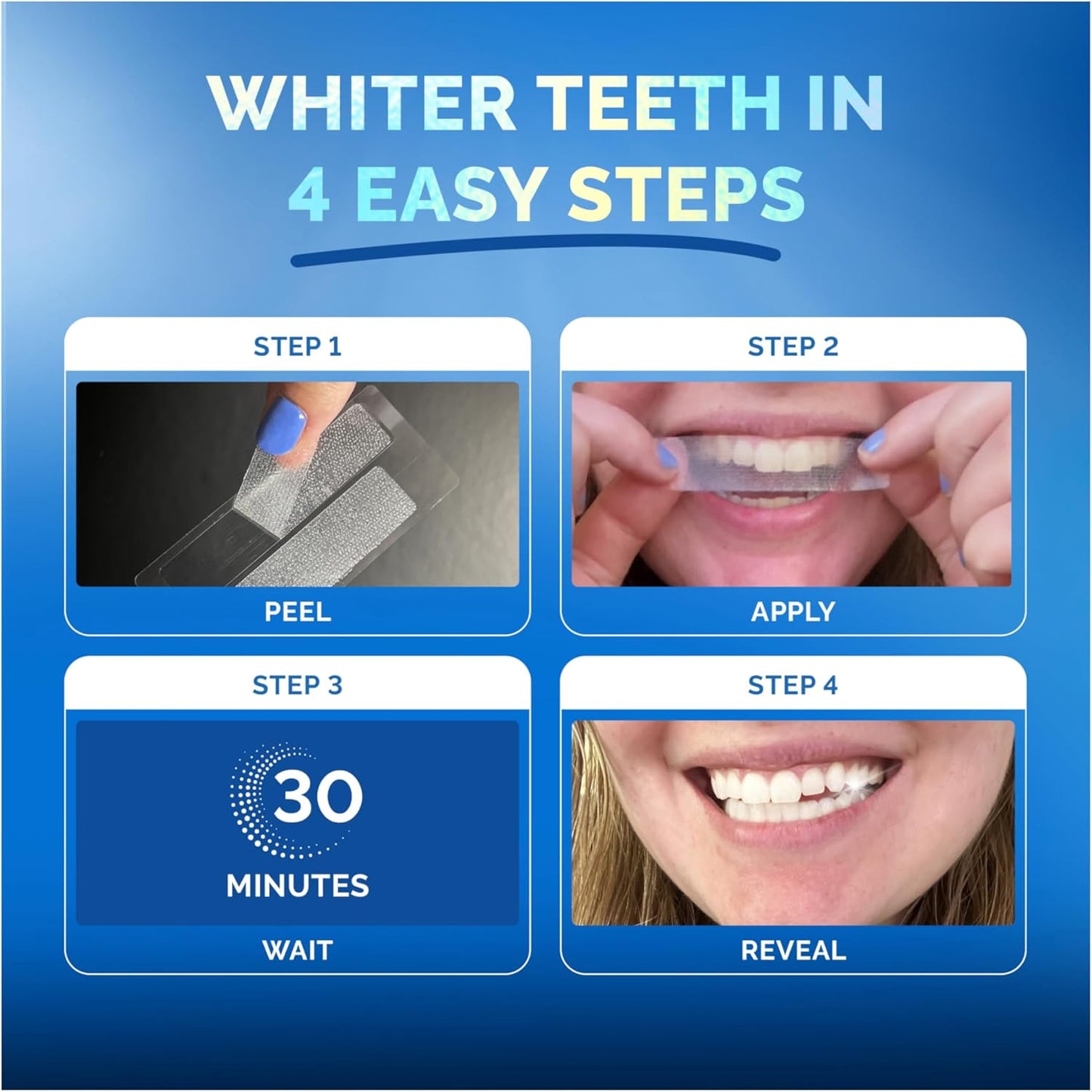 WHITER TEETH IN 4 EASY STEPS

STEP 1

PEEL

STEP 2

APPLY

STEP 3

30 MINUTES

WAIT

STEP 4

REVEAL