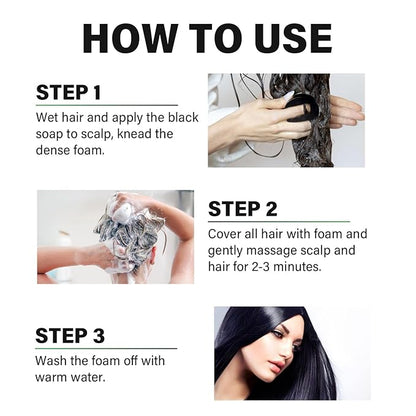 HOW TO USE

STEP 1

Wet hair and apply the black soap to scalp, knead the dense foam.

STEP 2

Cover all hair with foam and gently massage scalp and hair for 2-3 minutes.

STEP 3

Wash the foam off with warm water.