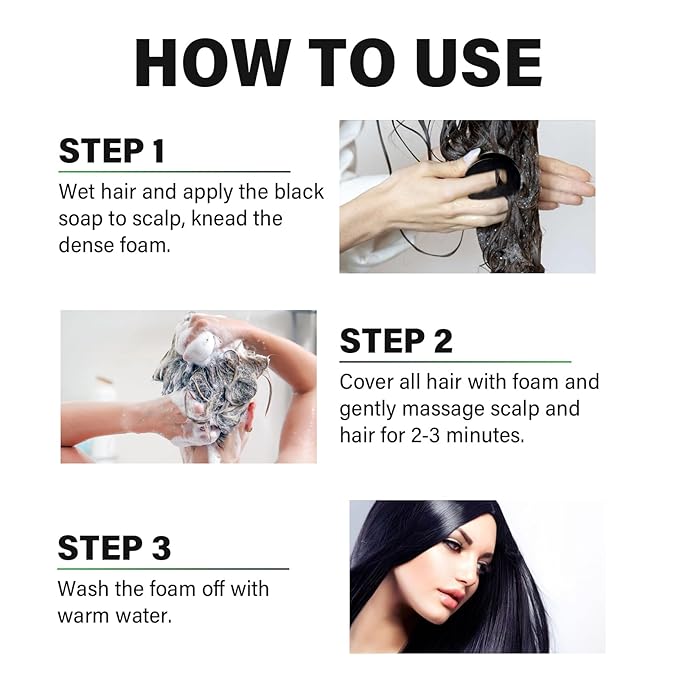 HOW TO USE

STEP 1

Wet hair and apply the black soap to scalp, knead the dense foam.

STEP 2

Cover all hair with foam and gently massage scalp and hair for 2-3 minutes.

STEP 3

Wash the foam off with warm water.