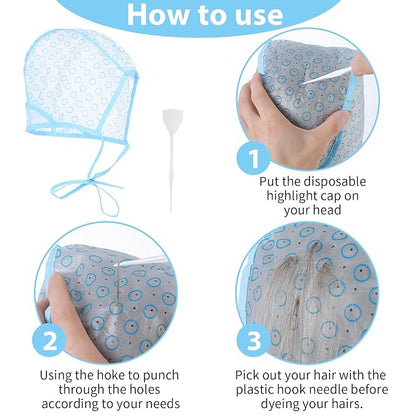 How to use

1
Put the disposable highlight cap on your head

2
Using the hoke to punch through the holes according to your needs

3
Pick out your hair with the plastic hook needle before dyeing your hairs.