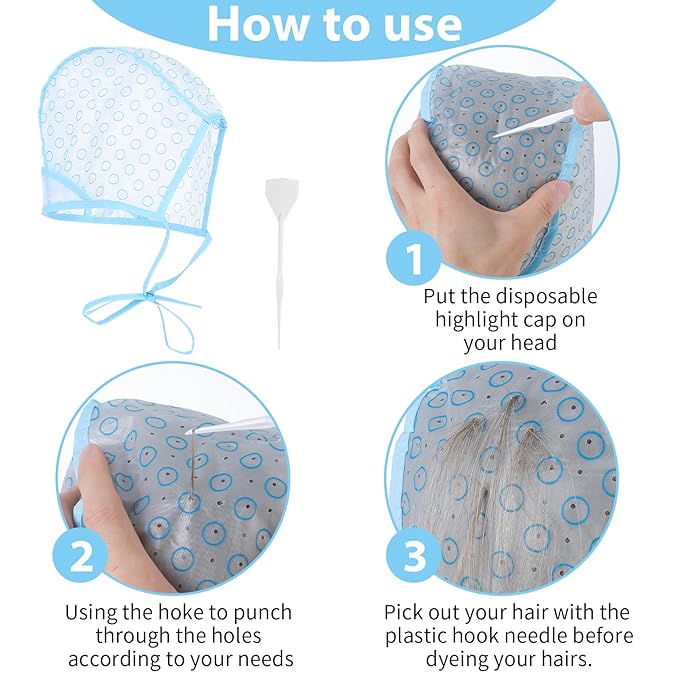 How to use

1

Put the disposable highlight cap on your head

2

Using the hoke to punch through the holes according to your needs

3

Pick out your hair with the plastic hook needle before dyeing your hairs.