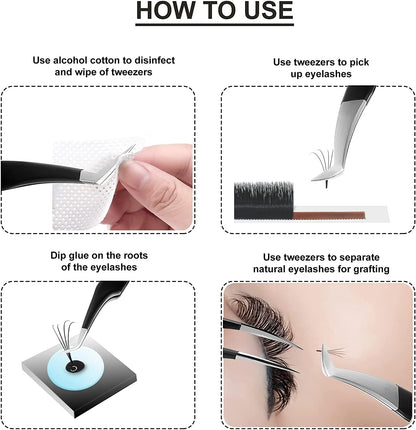 HOW TO USE

Use alcohol cotton to disinfect and wipe of tweezers

Use tweezers to pick up eyelashes

Dip glue on the roots of the eyelashes

Use tweezers to separate natural eyelashes for grafting