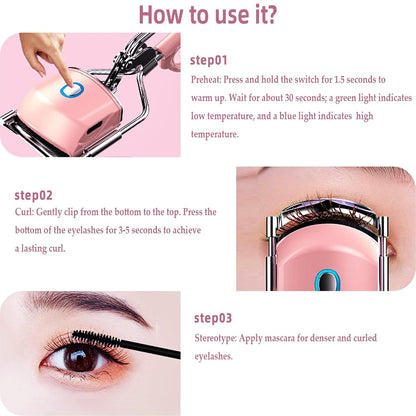 How to use it?

step01

Preheat: Press and hold the switch for 1.5 seconds to warm up. Wait for about 30 seconds; a green light indicates low temperature, and a blue light indicates high temperature.

step02

Curl: Gently clip from the bottom to the top. Press the bottom of the eyelashes for 3-5 seconds to achieve a lasting curl.

step03

Stereotype: Apply mascara for denser and curled eyelashes.