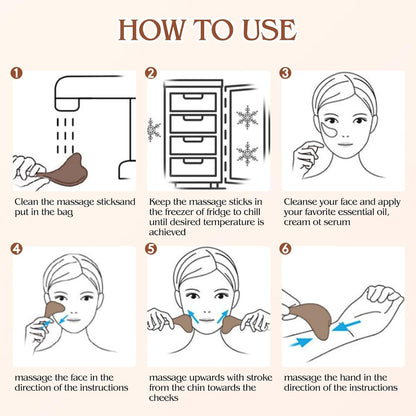 HOW TO USE

1

Clean the massage sticksand put in the bag

2

Keep the massage sticks in the freezer of fridge to chill until desired temperature is achieved

3

Cleanse your face and apply your favorite essential oil, cream ot serum

4

massage the face in the direction of the instructions

5

massage upwards with stroke from the chin towards the cheeks

6

massage the hand in the direction of the instructions