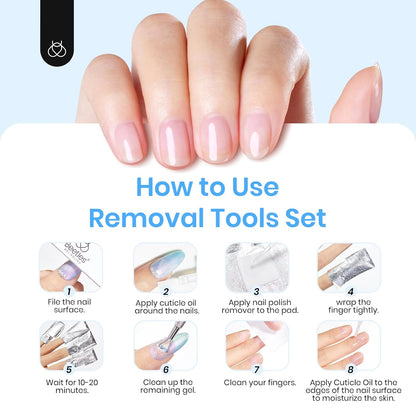 How to Use Removal Tools Set

beetles

1
File the nail surface.

2
Apply cuticle oil around the nails.

3
Apply nail polish remover to the pad.

4
wrap the finger tightly.

5
Wait for 10-20 minutes.

6
Clean up the remaining gel.

7
Clean your fingers.

8
Apply Cuticle Oil to the edges of the nail surface to moisturize the skin.