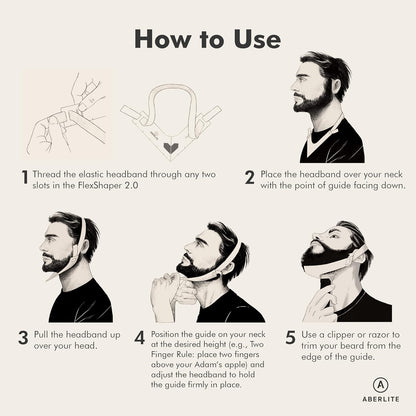 How to Use

1 Thread the elastic headband through any two slots in the FlexShaper 2.0

2 Place the headband over your neck with the point of guide facing down.

3 Pull the headband up over your head.

4 Position the guide on your neck at the desired height (e.g., Two Finger Rule: place two fingers above your Adam's apple) and adjust the headband to hold the guide firmly in place.

5 Use a clipper or razor to trim your beard from the edge of the guide.

A
ABERLITE