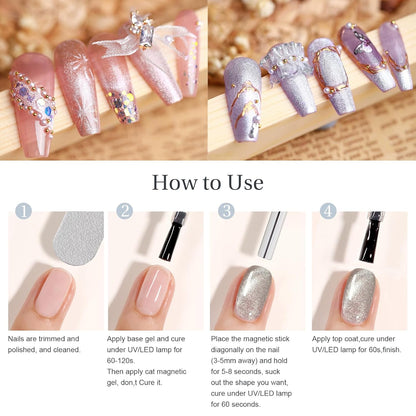 How to Use

1

Nails are trimmed and polished, and cleaned.

2

Apply base gel and cure under UV/LED lamp for 60-120s.
Then apply cat magnetic gel, don,t Cure it.

3

Place the magnetic stick diagonally on the nail (3-5mm away) and hold for 5-8 seconds, suck out the shape you want, cure under UV/LED lamp for 60 seconds.

4

Apply top coat,cure under UV/LED lamp for 60s,finish.