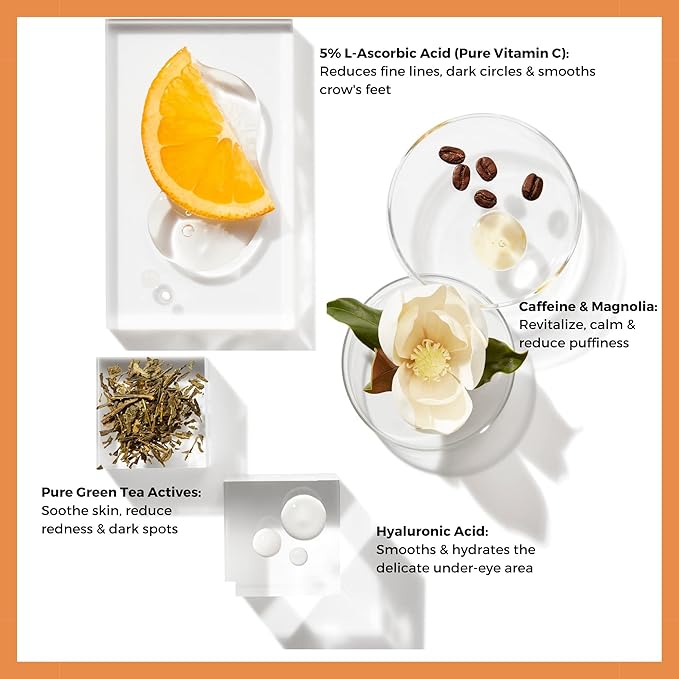 5% L-Ascorbic Acid (Pure Vitamin C):
Reduces fine lines, dark circles & smooths crow's feet

Caffeine & Magnolia:
Revitalize, calm & reduce puffiness

Pure Green Tea Actives:
Soothe skin, reduce redness & dark spots

Hyaluronic Acid:
Smooths & hydrates the delicate under-eye area