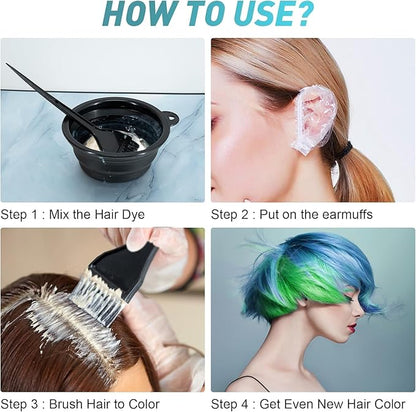 HOW TO USE?

Step 1 : Mix the Hair Dye

Step 2 : Put on the earmuffs

Step 3 : Brush Hair to Color

Step 4 : Get Even New Hair Color