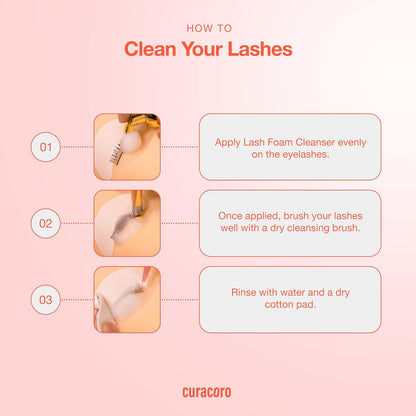 HOW TO
Clean Your Lashes

01

Apply Lash Foam Cleanser evenly on the eyelashes.

02

Once applied, brush your lashes well with a dry cleansing brush.

03

Rinse with water and a dry cotton pad.

curacoro