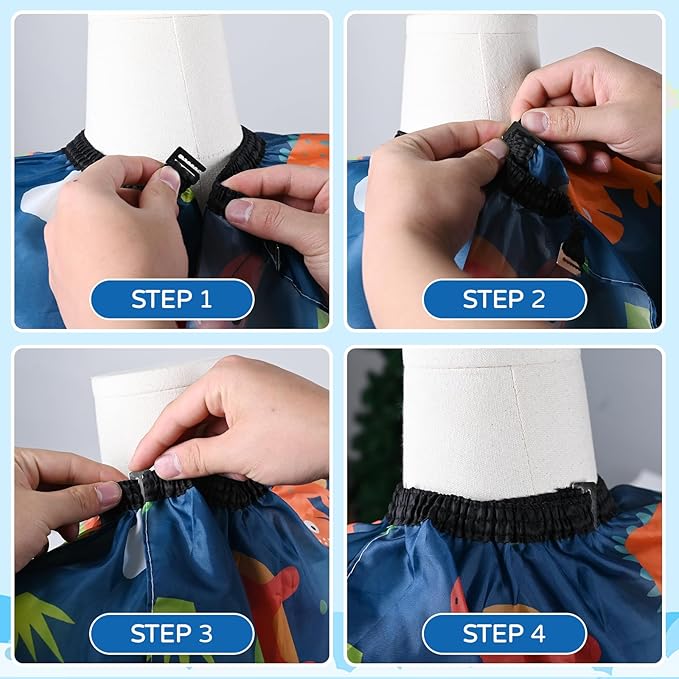 STEP 1

STEP 2

STEP 3

STEP 4