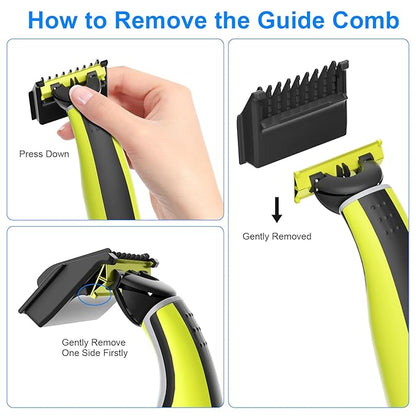 How to Remove the Guide Comb

Press Down

Gently Remove One Side Firstly

Gently Removed