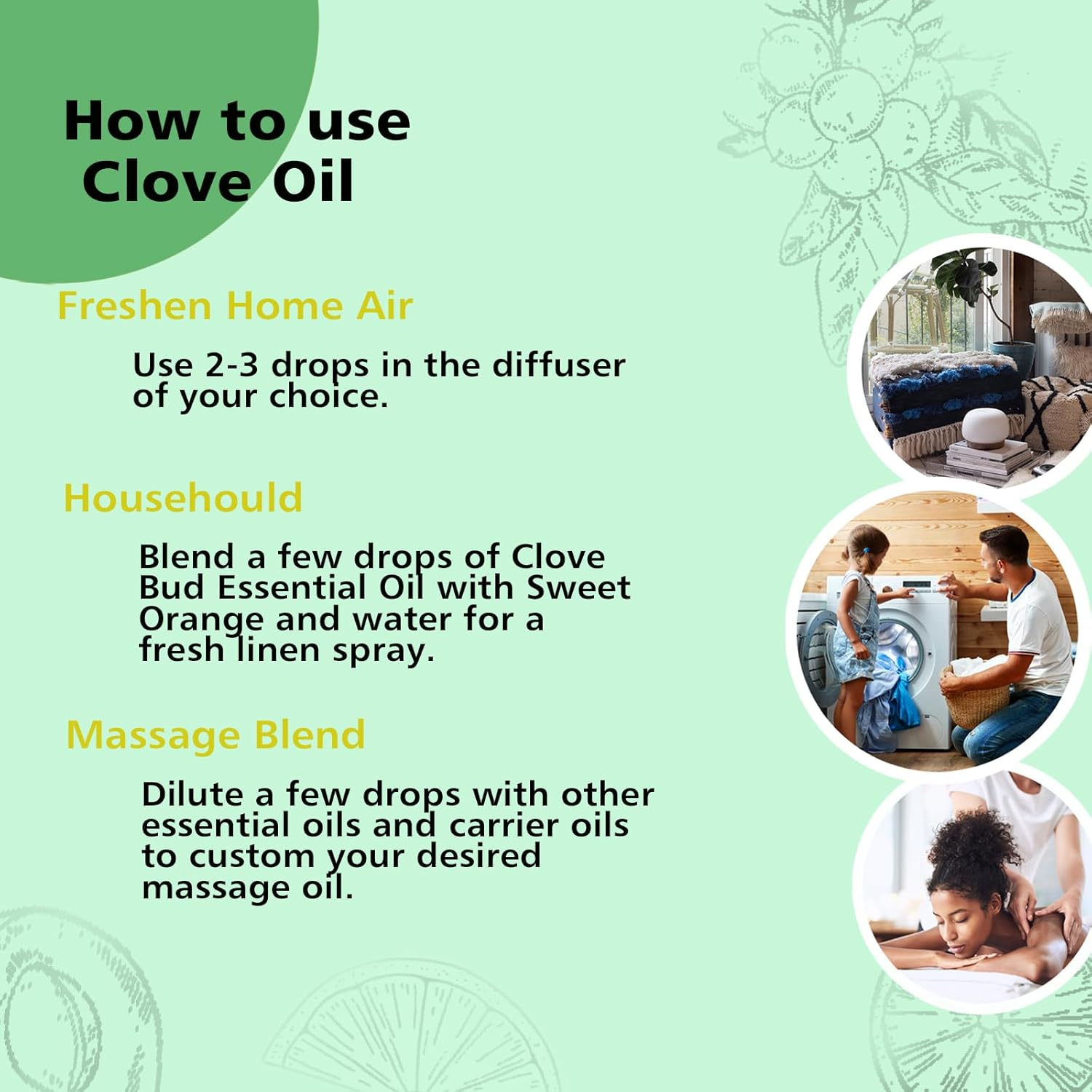 How to use
Clove Oil

Freshen Home Air

Use 2-3 drops in the diffuser of your choice.

Househould

Blend a few drops of Clove Bud Essential Oil with Sweet Orange and water for a fresh linen spray.

Massage Blend

Dilute a few drops with other essential oils and carrier oils to custom your desired massage oil.