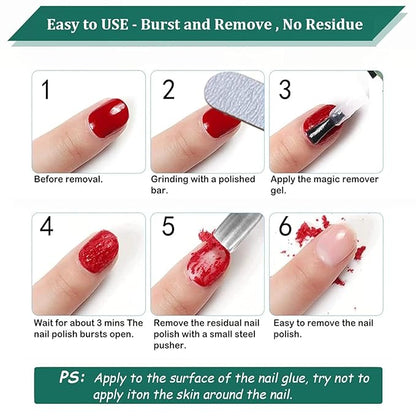 Easy to USE - Burst and Remove , No Residue

1

Before removal.

2

Grinding with a polished bar.

3

Apply the magic remover gel.

4

Wait for about 3 mins The nail polish bursts open.

5

Remove the residual nail polish with a small steel pusher.

6

Easy to remove the nail polish.

PS: Apply to the surface of the nail glue, try not to apply iton the skin around the nail.