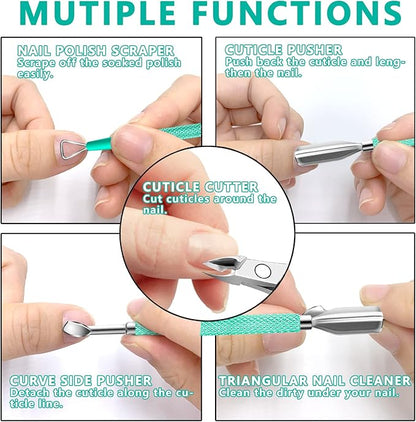 MUTIPLE FUNCTIONS

NAIL POLISH SCRAPER
Scrape off the soaked polish easily.

CUTICLE PUSHER
Push back the cuticle and lengthen the nail.

CUTICLE CUTTER
Cut cuticles around the nail.

CURVE SIDE PUSHER
Detach the cuticle along the cuticle line.

TRIANGULAR NAIL CLEANER
Clean the dirty under your nail.