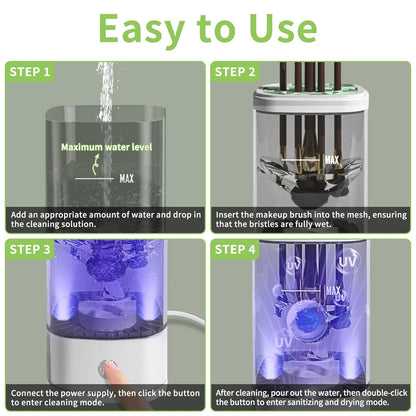 Easy to Use

STEP 1

Maximum water level

MAX

Add an appropriate amount of water and drop in the cleaning solution.

STEP 2

MAX

Insert the makeup brush into the mesh, ensuring that the bristles are fully wet.

STEP 3

Connect the power supply, then click the button to enter cleaning mode.

STEP 4

UV

UV

MAX

UV

UV

After cleaning, pour out the water, then double-click the button to enter sanitizing and drying mode.