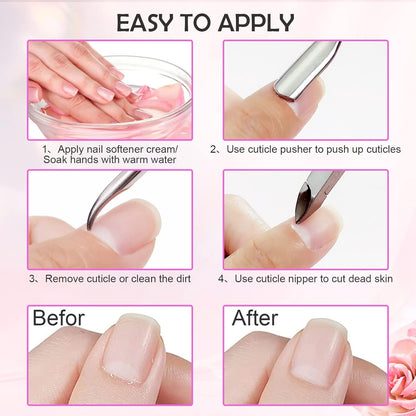 EASY TO APPLY

1、Apply nail softener cream/ Soak hands with warm water

2、Use cuticle pusher to push up cuticles

3、Remove cuticle or clean the dirt

4、Use cuticle nipper to cut dead skin

Befor

After