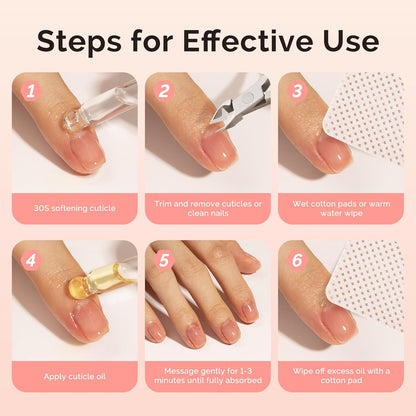 Steps for Effective Use

1

30S softening cuticle

2

Trim and remove cuticles or clean nails

3

Wet cotton pads or warm water wipe

4

Apply cuticle oil

5

Message gently for 1-3 minutes until fully absorbed

6

Wipe off excess oil with a cotton pad