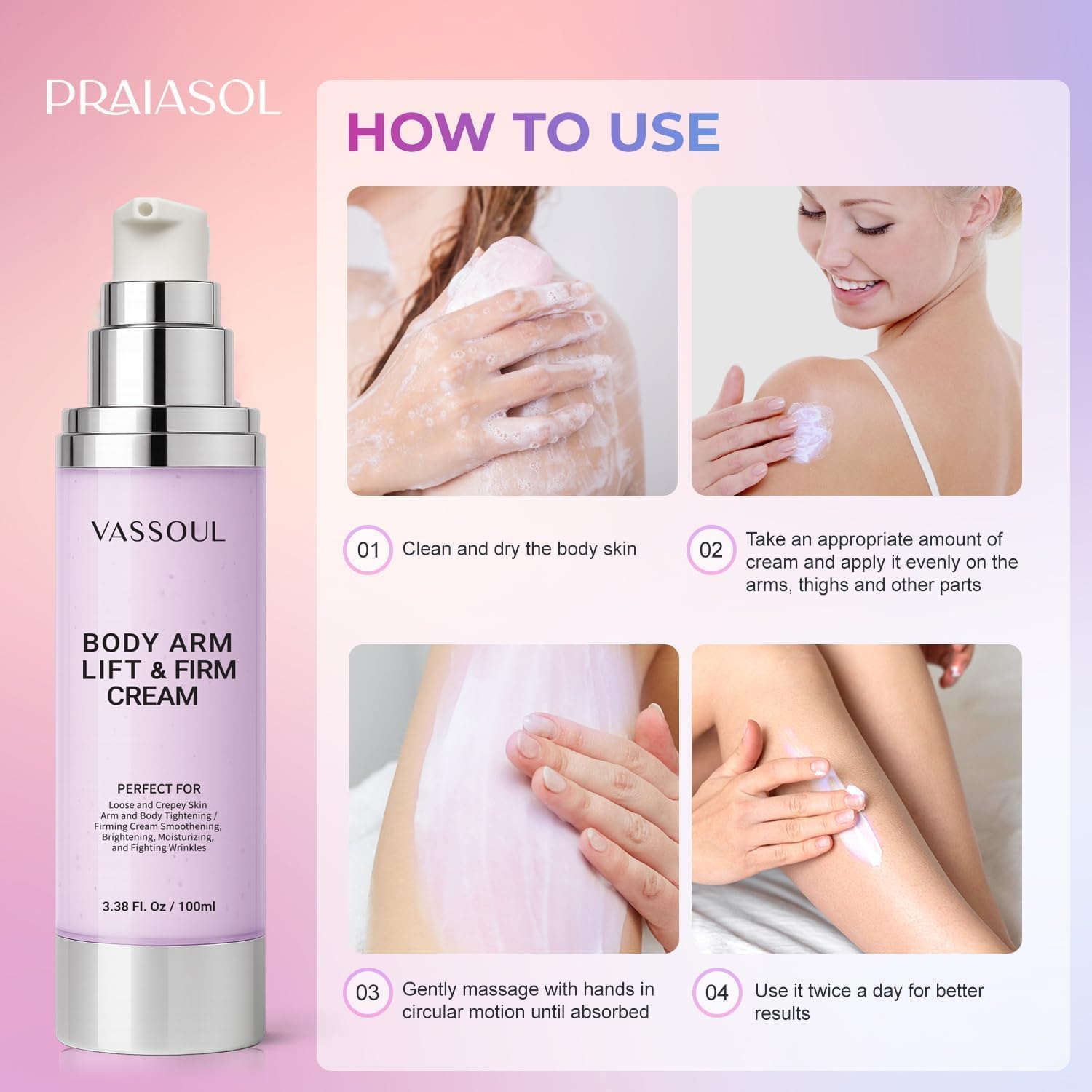 PRAIASOL

VASSOUL

BODY ARM LIFT & FIRM CREAM

PERFECT FOR

Loose and Crepey Skin Arm and Body Tightening / Firming Cream Smoothening, Brightening, Moisturizing, and Fighting Wrinkles

3.38 Fl. Oz / 100ml

HOW TO USE

01 Clean and dry the body skin

02 Take an appropriate amount of cream and apply it evenly on the arms, thighs and other parts

03 Gently massage with hands in circular motion until absorbed

04 Use it twice a day for better results