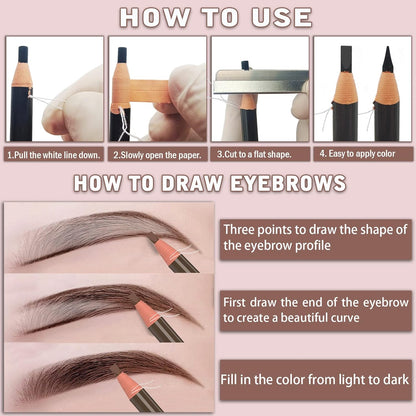 HOW TO USE

1.Pull the white line down.

2.Slowly open the paper.

3.Cut to a flat shape.

4. Easy to apply color

HOW TO DRAW EYEBROWS

Three points to draw the shape of the eyebrow profile

First draw the end of the eyebrow to create a beautiful curve

Fill in the color from light to dark