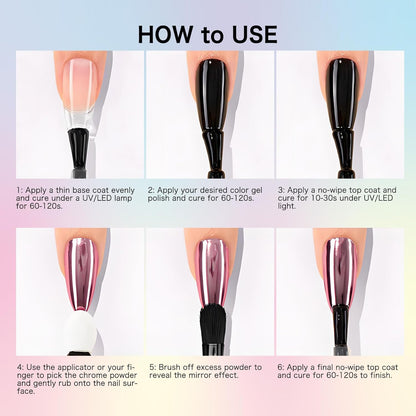 HOW to USE

1: Apply a thin base coat evenly and cure under a UV/LED lamp for 60-120s.

2: Apply your desired color gel polish and cure for 60-120s.

3: Apply a no-wipe top coat and cure for 10-30s under UV/LED light.

4: Use the applicator or your finger to pick the chrome powder and gently rub onto the nail surface.

5: Brush off excess powder to reveal the mirror effect.

6: Apply a final no-wipe top coat and cure for 60-120s to finish.