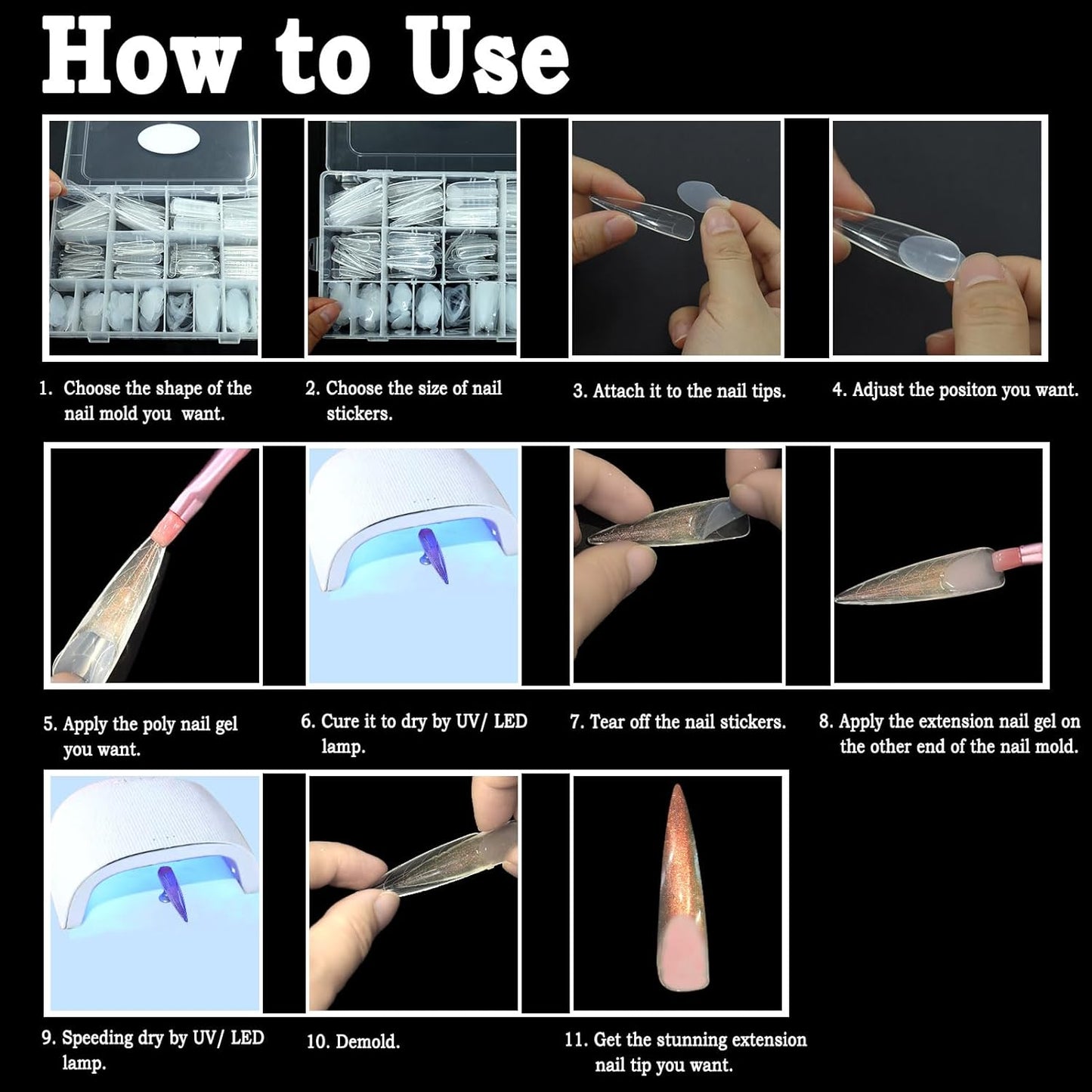 How to Use

1. Choose the shape of the nail mold you  want.

2. Choose the size of nail stickers.

3. Attach it to the nail tips.

4. Adjust the positon you want.

5. Apply the poly nail gel you want.

6. Cure it to dry by UV/ LED lamp.

7. Tear off the nail stickers.

8. Apply the extension nail gel on the other end of the nail mold.

9. Speeding dry by UV/ LED lamp.

10. Demold.

11. Get the stunning extension nail tip you want.