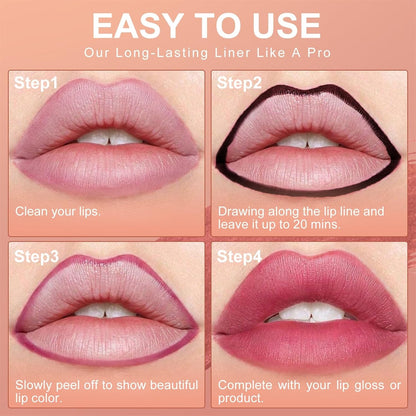 EASY TO USE
Our Long-Lasting Liner Like A Pro

Step1

Clean your lips.

Step2

Drawing along the lip line and leave it up to 20 mins.

Step3

Slowly peel off to show beautiful lip color.

Step4

Complete with your lip gloss or product.