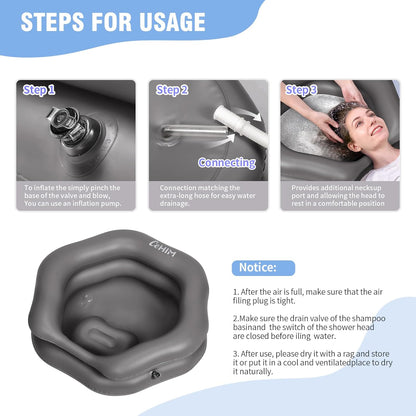 STEPS FOR USAGE

Step 1

To inflate the simply pinch the base of the valve and blow, You can use an inflation pump.

Step 2

Connecting

Connection matching the extra-long hose for easy water drainage.

Step 3

Provides additional necksup port and allowing the head to rest in a comfortable position

EeHIM

Notice:

1. After the air is full, make sure that the air filing plug is tight.

2.Make sure the drain valve of the shampoo basinand the switch of the shower head are closed before iling water.

3. After use, please dry it with a rag and store it or put it in a cool and ventilatedplace to dry it naturally.