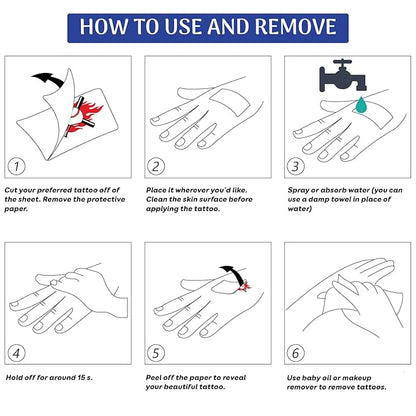 HOW TO USE AND REMOVE

1

Cut your preferred tattoo off of the sheet. Remove the protective paper.

2

Place it wherever you'd like. Clean the skin surface before applying the tattoo.

3

Spray or absorb water (you can use a damp towel in place of water)

4

Hold off for around 15 s.

5

Peel off the paper to reveal your beautiful tattoo.

6

Use baby oil or makeup remover to remove tattoos.