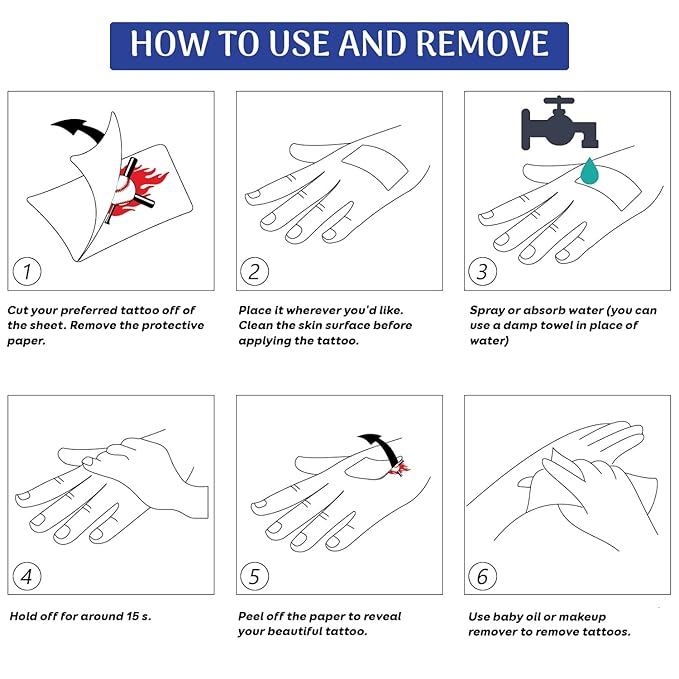 HOW TO USE AND REMOVE

1

Cut your preferred tattoo off of the sheet. Remove the protective paper.

2

Place it wherever you'd like. Clean the skin surface before applying the tattoo.

3

Spray or absorb water (you can use a damp towel in place of water)

4

Hold off for around 15 s.

5

Peel off the paper to reveal your beautiful tattoo.

6

Use baby oil or makeup remover to remove tattoos.