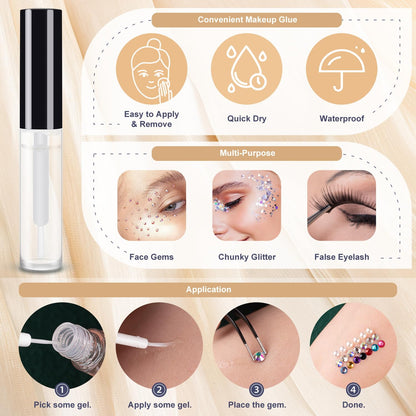 Convenient Makeup Glue

Easy to Apply & Remove

Quick Dry

Waterproof

Multi-Purpose

Face Gems

Chunky Glitter

False Eyelash

Application

1
Pick some gel.

2
Apply some gel.

3
Place the gem.

4
Done.