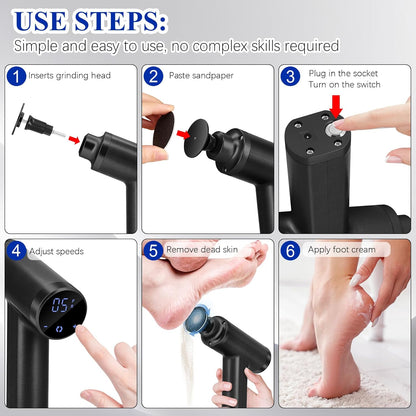 USE STEPS:
Simple and easy to use, no complex skills required

1 Inserts grinding head

2 Paste sandpaper

3 Plug in the socket
Turn on the switch

4 Adjust speeds

05

5 Remove dead skin

6 Apply foot cream