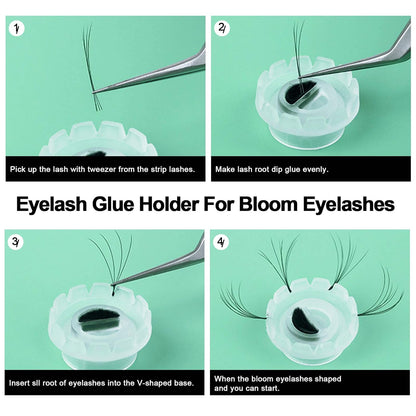 1/

Pick up the lash with tweezer from the strip lashes.

2/

Make lash root dip glue evenly.

Eyelash Glue Holder For Bloom Eyelashes

3/

Insert sll root of eyelashes into the V-shaped base.

4/

When the bloom eyelashes shaped and you can start.