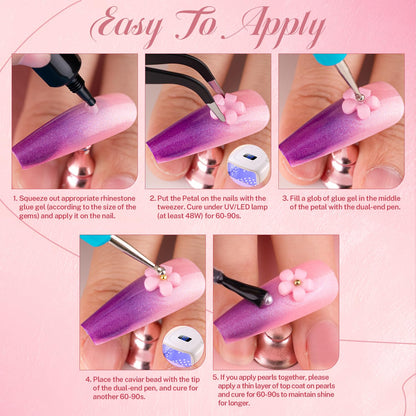 Easy To Apply

1. Squeeze out appropriate rhinestone glue gel (according to the size of the gems) and apply it on the nail.

2. Put the Petal on the nails with the tweezer. Cure under UV/LED lamp (at least 48W) for 60-90s.

3. Fill a glob of glue gel in the middle of the petal with the dual-end pen.

4. Place the caviar bead with the tip of the dual-end pen, and cure for another 60-90s.

5. If you apply pearls together, please apply a thin layer of top coat on pearls and cure for 60-90s to maintain shine for longer.