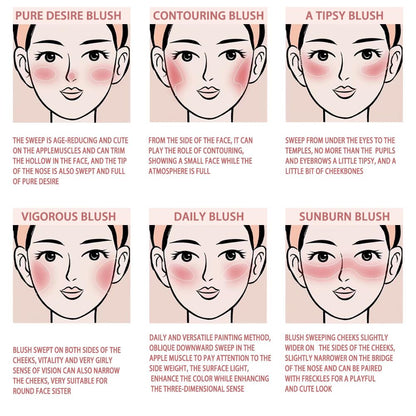 PURE DESIRE BLUSH

THE SWEEP IS AGE-REDUCING AND CUTE ON THE APPLEMUSCLES AND CAN TRIM THE HOLLOW IN THE FACE, AND THE TIP OF THE NOSE IS ALSO SWEPT AND FULL OF PURE DESIRE

CONTOURING BLUSH

FROM THE SIDE OF THE FACE, IT CAN PLAY THE ROLE OF CONTOURING, SHOWING A SMALL FACE WHILE THE ATMOSPHERE IS FULL

A TIPSY BLUSH

SWEEP FROM UNDER THE EYES TO THE TEMPLES, NO MORE THAN THE PUPILS AND EYEBROWS A LITTLE TIPSY, AND A LITTLE BIT OF CHEEKBONES

VIGOROUS BLUSH

BLUSH SWEPT ON BOTH SIDES OF THE CHEEKS, VITALITY AND VERY GIRLY SENSE OF VISION CAN ALSO NARROW THE CHEEKS, VERY SUITABLE FOR ROUND FACE SISTER

DAILY BLUSH

DAILY AND VERSATILE PAINTING METHOD, OBLIQUE DOWNWARD SWEEP IN THE APPLE MUSCLE TO PAY ATTENTION TO THE SIDE WEIGHT, THE SURFACE LIGHT, ENHANCE THE COLOR WHILE ENHANCING THE THREE-DIMENSIONAL SENSE

SUNBURN BLUSH

BLUSH SWEEPING CHEEKS SLIGHTLY WIDER ON THE SIDES OF THE CHEEKS, SLIGHTLY NARROWER ON THE BRIDGE OF THE NOSE AND CAN BE PAIRED WITH FRECKLES FOR A PLAYFUL AND CUTE LOOK