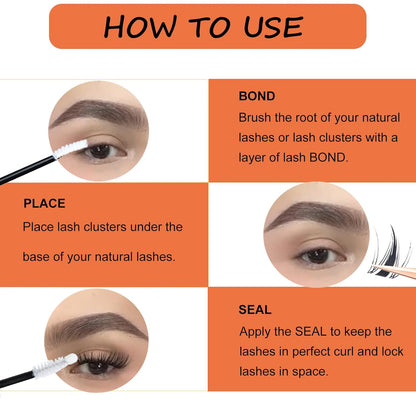 HOW TO USE

BOND
Brush the root of your natural lashes or lash clusters with a layer of lash BOND.

PLACE
Place lash clusters under the base of your natural lashes.

SEAL
Apply the SEAL to keep the lashes in perfect curl and lock lashes in space.